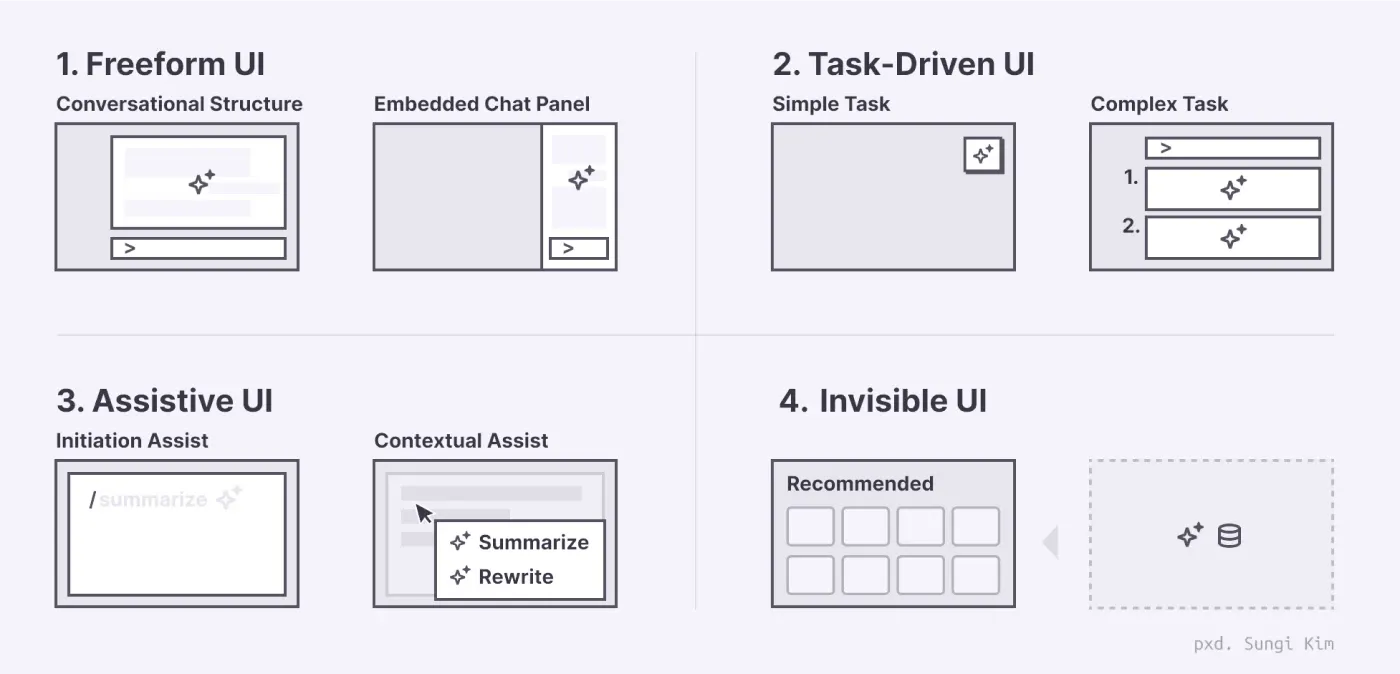 1. Freeform UI

Conversational Structure

>

Embedded Chat Panel

>

2. Task-Driven UI

Simple Task

Complex Task

>

1.

2.

3. Assistive UI

Initiation Assist

/summarize

Contextual Assist

Summarize

Rewrite

4. Invisible UI

Recommended

pxd. Sungi Kim